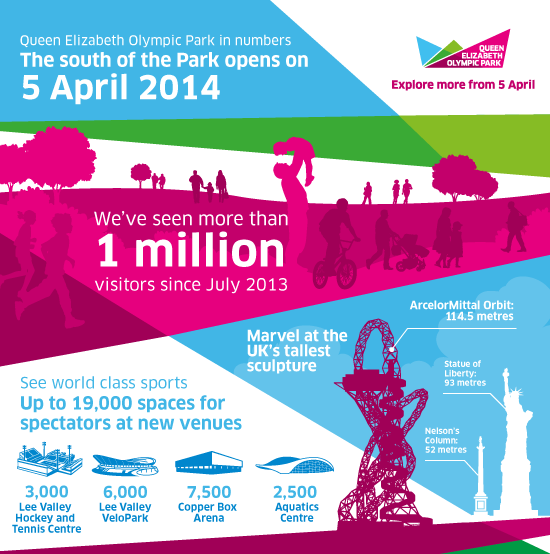 Queen Elizabeth Olympic Park in numbers
The south of the Park opens on
5 April 2014

QUEEN ELIZABETH OLYMPIC PARK

Explore more from 5 April

We've seen more than
1 million
visitors since July 2013

Marvel at the UK's tallest sculpture

ArcelorMittal Orbit: 114.5 metres

Statue of Liberty: 93 metres

Nelson's Column: 52 metres

See world class sports
Up to 19,000 spaces for spectators at new venues

3,000
Lee Valley Hockey and Tennis Centre

6,000
Lee Valley VeloPark

7,500
Copper Box Arena

2,500
Aquatics Centre