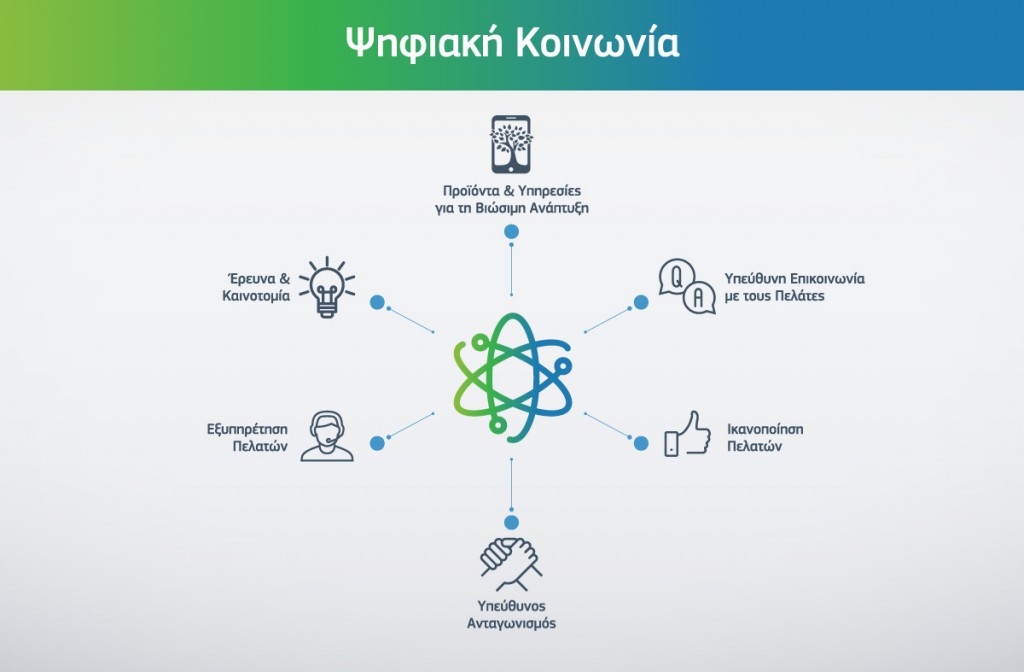 Ψηφιακή Κοινωνία

Προϊόντα & Υπηρεσίες για τη Βιώσιμη Ανάπτυξη

Έρευνα & Καινοτομία

Q A

Υπεύθυνη Επικοινωνία με τους Πελάτες

Εξυπηρέτηση Πελατών

Ικανοποίηση Πελατών

Υπεύθυνος Ανταγωνισμός