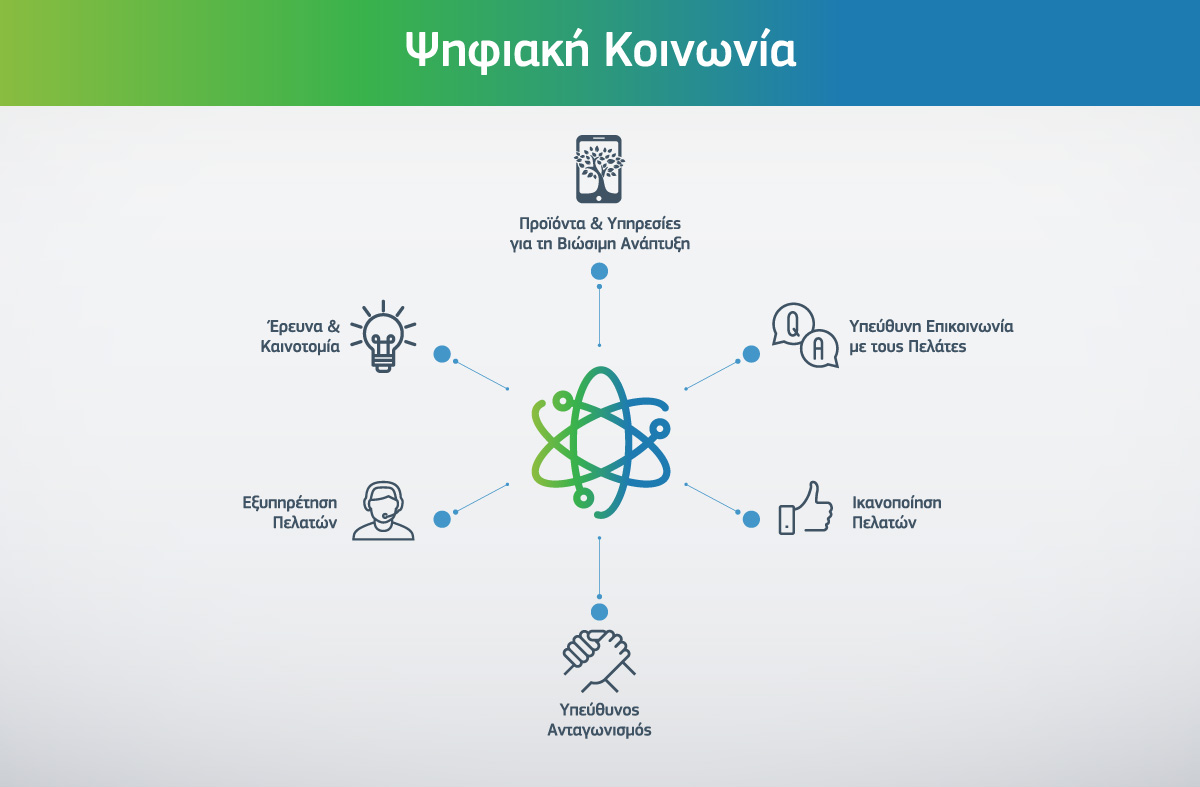 Ψηφιακή Κοινωνία

Προϊόντα & Υπηρεσίες για τη Βιώσιμη Ανάπτυξη

Έρευνα & Καινοτομία

Q

A

Υπεύθυνη Επικοινωνία με τους Πελάτες

Εξυπηρέτηση Πελατών

Ικανοποίηση Πελατών

Υπεύθυνος Ανταγωνισμός