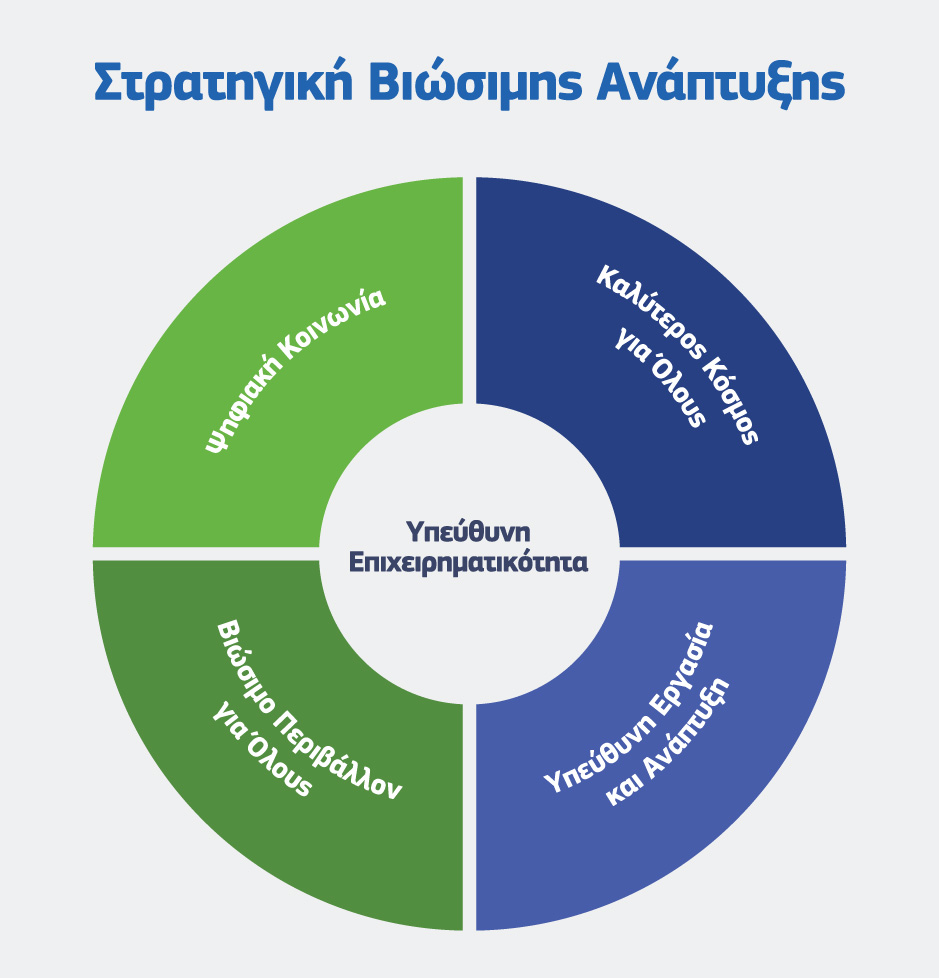 Στρατηγική Βιώσιμης Ανάπτυξης

Ψηφιακή Κοινωνία

Καλύτερος Κόσμος για Όλους

Υπεύθυνη Επιχειρηματικότητα

Βιώσιμο Περιβάλλον για Όλους

Υπεύθυνη Εργασία και Ανάπτυξη