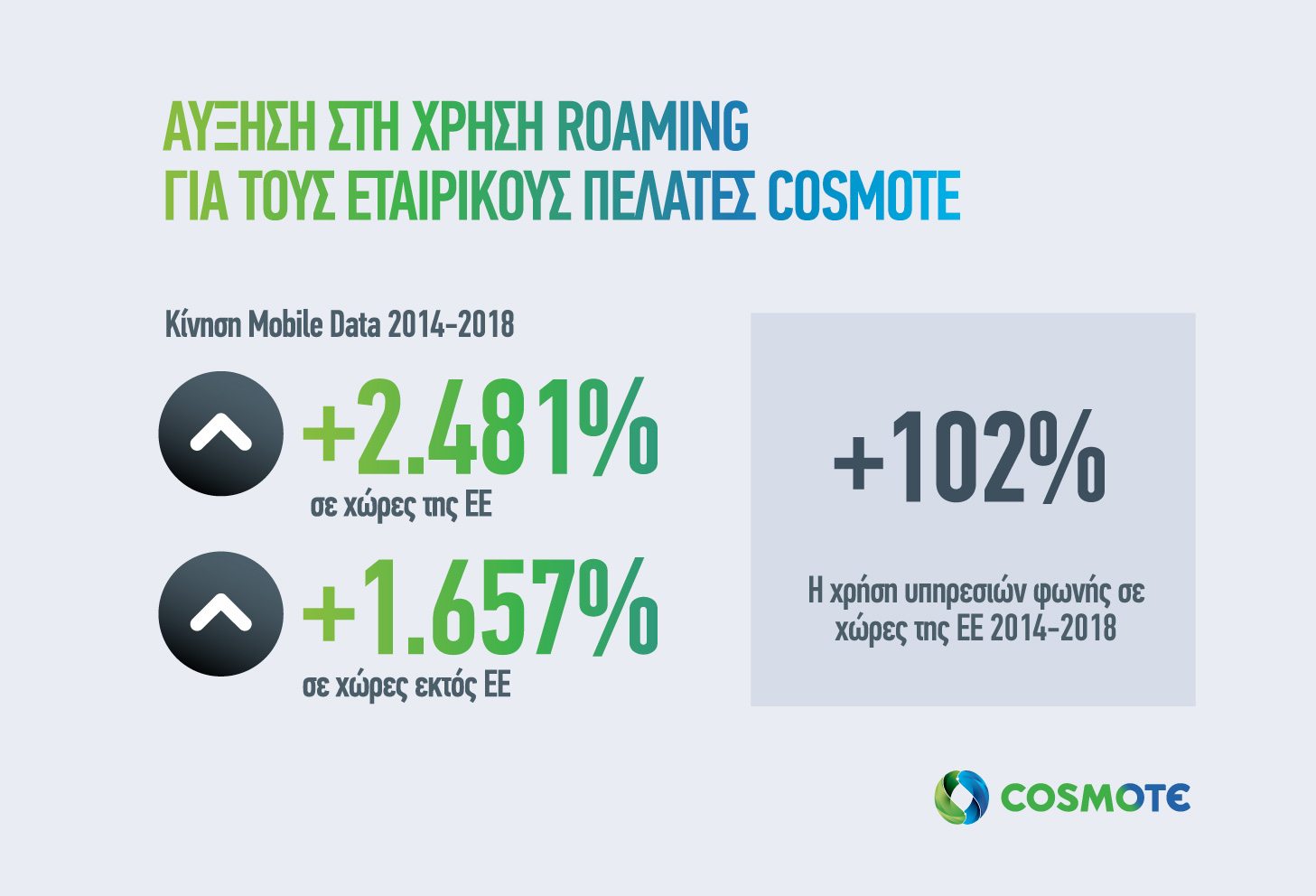 ΑΥΞΗΣΗ ΣΤΗ ΧΡΗΣΗ ROAMING
ΓΙΑ ΤΟΥΣ ΕΤΑΙΡΙΚΟΥΣ ΠΕΛΑΤΕΣ COSMOTE

Κίνηση Mobile Data 2014-2018

+2.481%
σε χώρες της ΕΕ

+1.657%
σε χώρες εκτός ΕΕ

+102%

Η χρήση υπηρεσιών φωνής σε χώρες της ΕΕ 2014-2018

COSMOTE