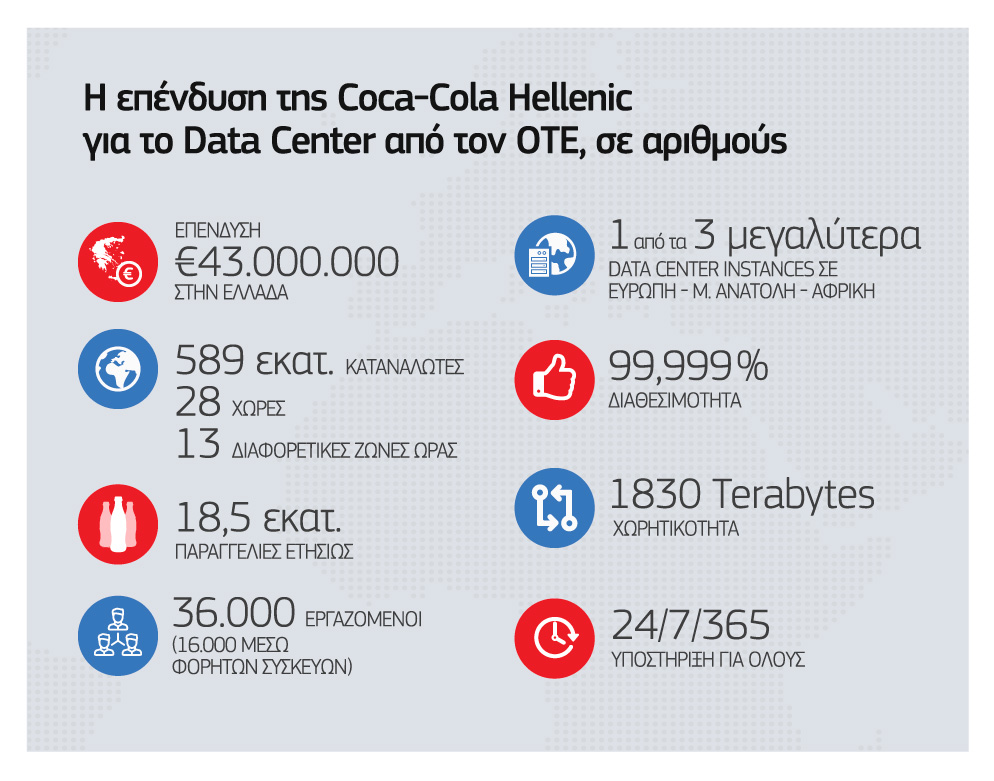 Η επένδυση της Coca-Cola Hellenic για το Data Center από τον ΟΤΕ, σε αριθμούς

ΕΠΕΝΔΥΣΗ
€43.000.000
ΣΤΗΝ ΕΛΛΑΔΑ

589 εκατ. ΚΑΤΑΝΑΛΩΤΕΣ
28 ΧΩΡΕΣ
13 ΔΙΑΦΟΡΕΤΙΚΕΣ ΖΩΝΕΣ ΩΡΑΣ

18,5 εκατ.
ΠΑΡΑΓΓΕΛΙΕΣ ΕΤΗΣΙΩΣ

36.000 ΕΡΓΑΖΟΜΕΝΟΙ
(16.000 ΜΕΣΩ ΦΟΡΗΤΩΝ ΣΥΣΚΕΥΩΝ)

1 από τα 3 μεγαλύτερα
DATA CENTER INSTANCES ΣΕ ΕΥΡΩΠΗ - Μ. ΑΝΑΤΟΛΗ - ΑΦΡΙΚΗ

99,999%
ΔΙΑΘΕΣΙΜΟΤΗΤΑ

1830 Terabytes
ΧΩΡΗΤΙΚΟΤΗΤΑ

24/7/365
ΥΠΟΣΤΗΡΙΞΗ ΓΙΑ ΟΛΟΥΣ