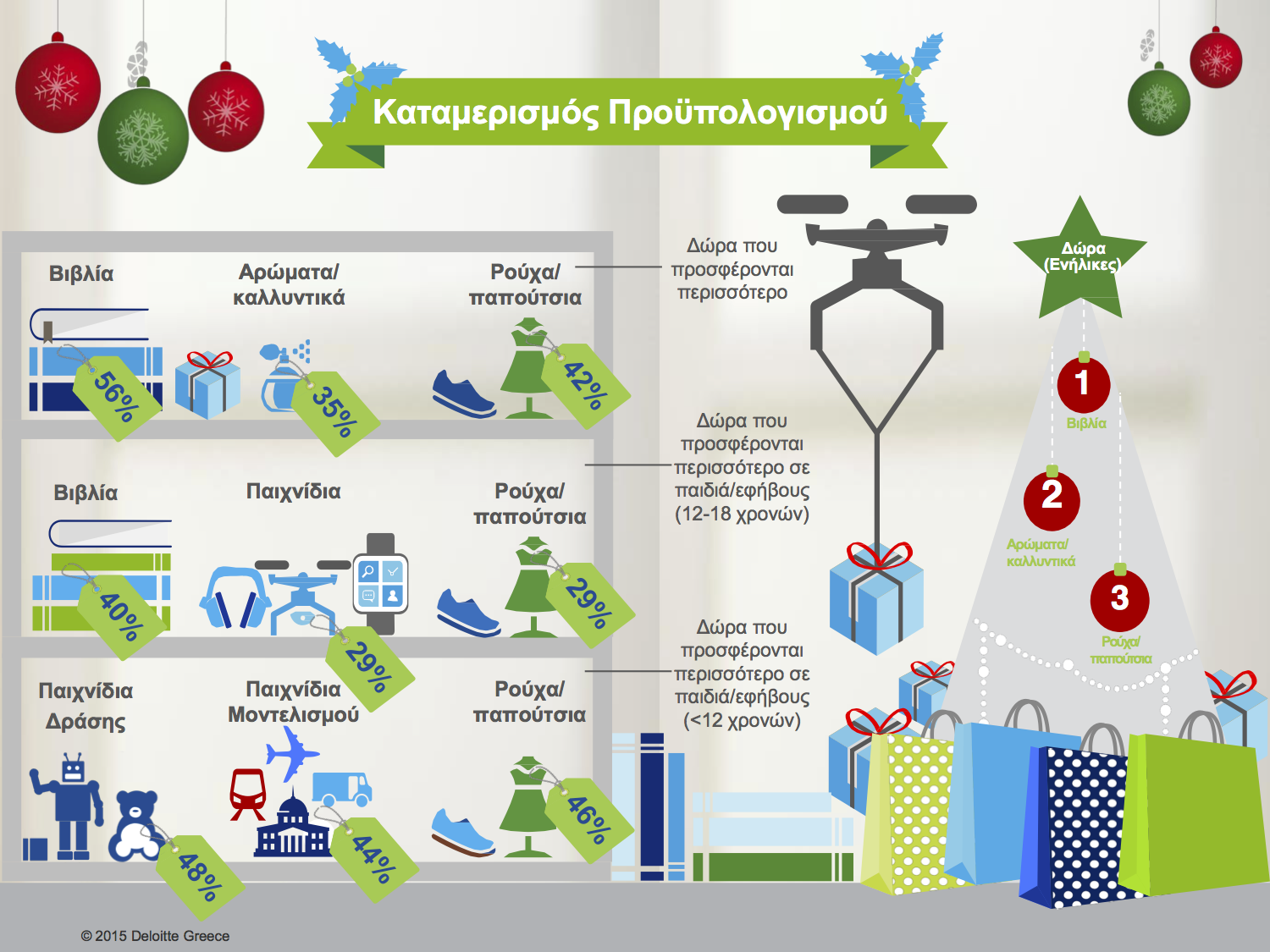 Καταμερισμός Προϋπολογισμού

Βιβλία

56%

Αρώματα/ καλλυντικά

35%

Ρούχα/ παπούτσια

42%

Δώρα που προσφέρονται περισσότερο

Βιβλία

40%

Παιχνίδια

29%

Ρούχα/ παπούτσια

29%

Δώρα που προσφέρονται περισσότερο σε παιδιά/εφήβους (12-18 χρονών)

Παιχνίδια Δράσης

48%

Παιχνίδια Μοντελισμού

44%

Ρούχα/ παπούτσια

46%

Δώρα που προσφέρονται περισσότερο σε παιδιά/εφήβους (<12 χρονών)

Δώρα (Ενήλικες)

1
Βιβλία

2
Αρώματα/ καλλυντικά

3
Ρούχα/ παπούτσια

© 2015 Deloitte Greece