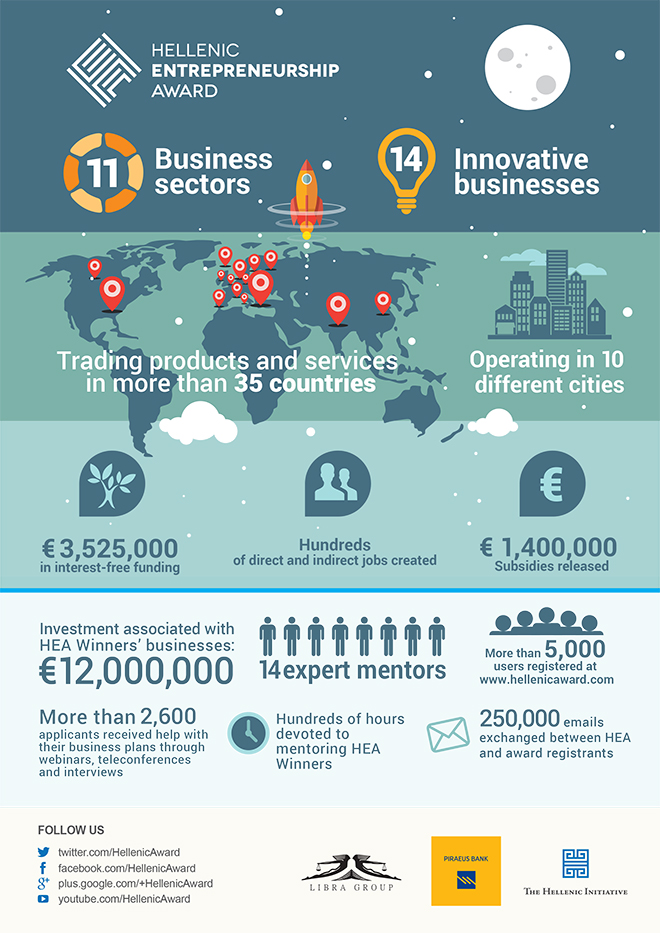 HELLENIC ENTREPRENEURSHIP AWARD

11 Business sectors

14 Innovative businesses

Trading products and services in more than 35 countries

Operating in 10 different cities

€ 3,525,000 in interest-free funding

Hundreds of direct and indirect jobs created

€ 1,400,000 Subsidies released

Investment associated with HEA Winners' businesses: €12,000,000

14 expert mentors

More than 5,000 users registered at www.hellenicaward.com

More than 2,600 applicants received help with their business plans through webinars, teleconferences and interviews

Hundreds of hours devoted to mentoring HEA Winners

250,000 emails exchanged between HEA and award registrants

FOLLOW US

twitter.com/HellenicAward
facebook.com/HellenicAward
plus.google.com/+HellenicAward
youtube.com/HellenicAward

LIBRA GROUP

PIRAEUS BANK

THE HELLENIC INITIATIVE