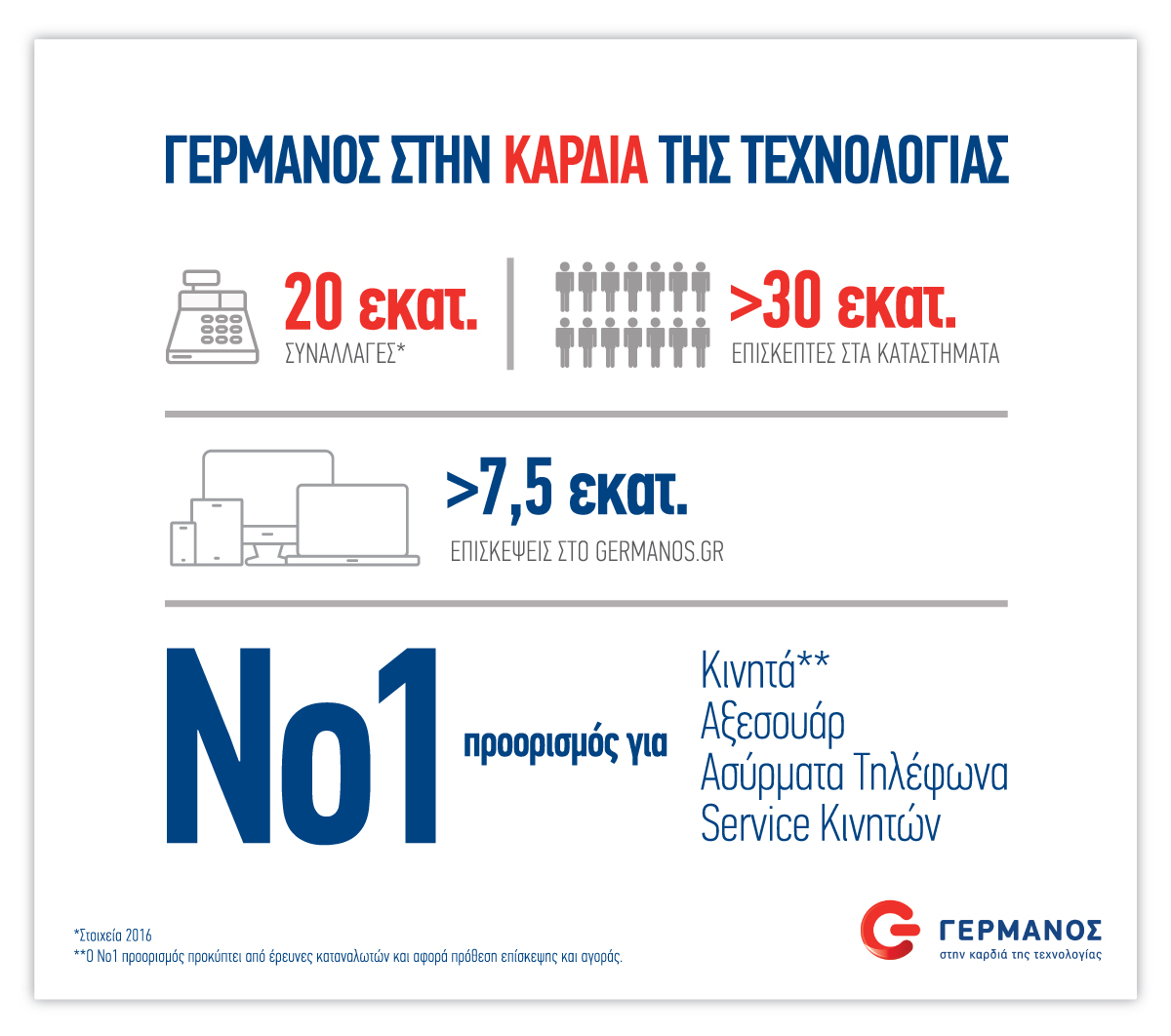 ΓΕΡΜΑΝΟΣ ΣΤΗΝ ΚΑΡΔΙΑ ΤΗΣ ΤΕΧΝΟΛΟΓΙΑΣ

20 εκατ.
ΣΥΝΑΛΛΑΓΕΣ*

>30 εκατ.
ΕΠΙΣΚΕΠΤΕΣ ΣΤΑ ΚΑΤΑΣΤΗΜΑΤΑ

>7,5 εκατ.
ΕΠΙΣΚΕΨΕΙΣ ΣΤΟ GERMANOS.GR

No1 προορισμός για

Κινητά**
Αξεσουάρ
Ασύρματα Τηλέφωνα
Service Κινητών

*Στοιχεία 2016
**Ο No1 προορισμός προκύπτει από έρευνες καταναλωτών και αφορά πρόθεση επίσκεψης και αγοράς.

ΓΕΡΜΑΝΟΣ
στην καρδιά της τεχνολογίας