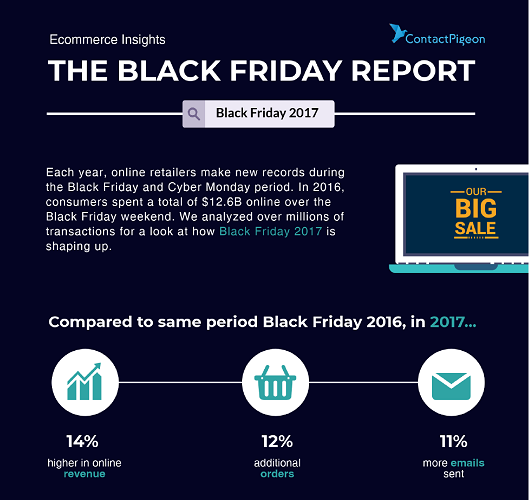 Ecommerce Insights

ContactPigeon

THE BLACK FRIDAY REPORT

Black Friday 2017

Each year, online retailers make new records during the Black Friday and Cyber Monday period. In 2016, consumers spent a total of $12.6B online over the Black Friday weekend. We analyzed over millions of transactions for a look at how Black Friday 2017 is shaping up.

OUR BIG SALE

Compared to same period Black Friday 2016, in 2017...

14%
higher in online revenue

12%
additional orders

11%
more emails sent