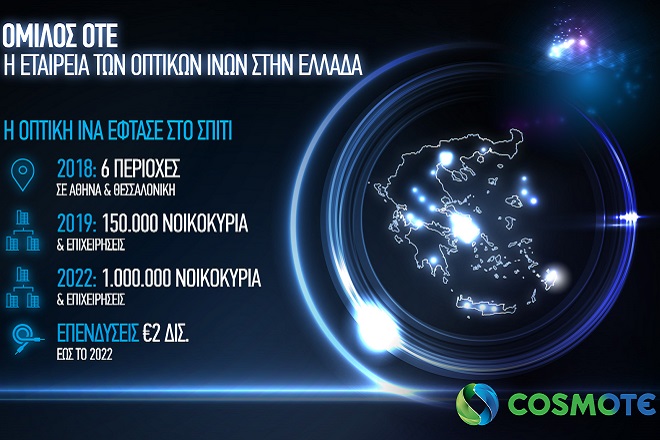 ΟΜΙΛΟΣ ΟΤΕ
Η ΕΤΑΙΡΕΙΑ ΤΩΝ ΟΠΤΙΚΩΝ ΙΝΩΝ ΣΤΗΝ ΕΛΛΑΔΑ

Η ΟΠΤΙΚΗ ΙΝΑ ΕΦΤΑΣΕ ΣΤΟ ΣΠΙΤΙ

2018: 6 ΠΕΡΙΟΧΕΣ
ΣΕ ΑΘΗΝΑ & ΘΕΣΣΑΛΟΝΙΚΗ

2019: 150.000 ΝΟΙΚΟΚΥΡΙΑ
& ΕΠΙΧΕΙΡΗΣΕΙΣ

2022: 1.000.000 ΝΟΙΚΟΚΥΡΙΑ
& ΕΠΙΧΕΙΡΗΣΕΙΣ

ΕΠΕΝΔΥΣΕΙΣ €2 ΔΙΣ.
ΕΩΣ ΤΟ 2022

COSMOTE