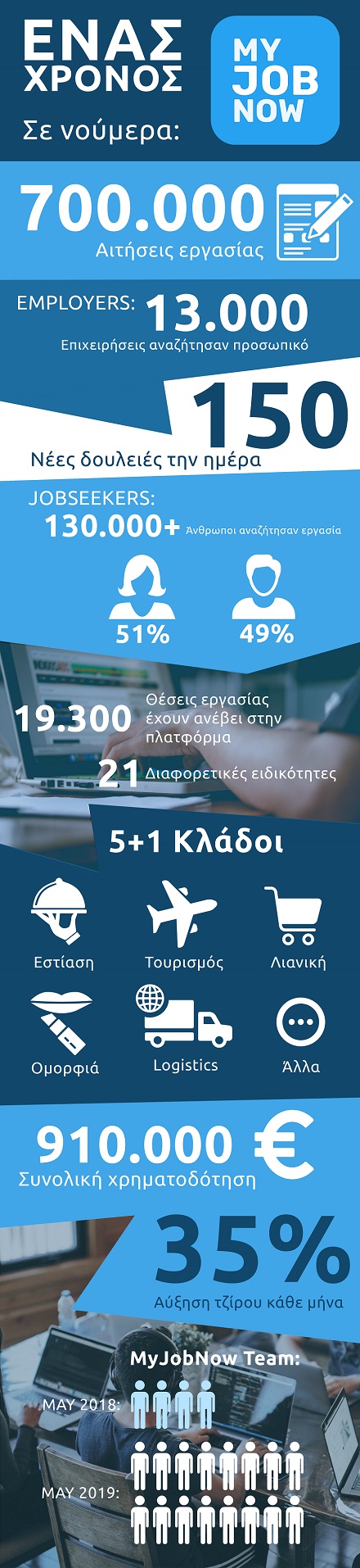 ΕΝΑΣ ΧΡΟΝΟΣ

Σε νούμερα:

MY JOB NOW

700.000
Αιτήσεις εργασίας

EMPLOYERS: 13.000
Επιχειρήσεις αναζήτησαν προσωπικό

150
Νέες δουλειές την ημέρα

JOBSEEKERS:
130.000+ Άνθρωποι αναζήτησαν εργασία

51%

49%

19.300 Θέσεις εργασίας έχουν ανέβει στην πλατφόρμα

21 Διαφορετικές ειδικότητες

5+1 Κλάδοι

Εστίαση

Τουρισμός

Λιανική

Ομορφιά

Logistics

Άλλα

910.000 €
Συνολική χρηματοδότηση

35%
Αύξηση τζίρου κάθε μήνα

MyJobNow Team:

MAY 2018:

MAY 2019: