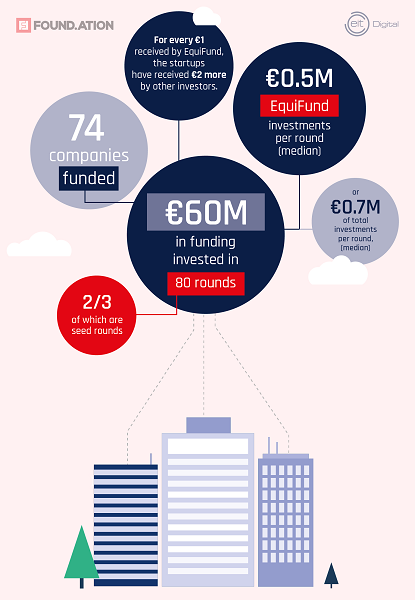 FOUND.ATION

eit Digital

For every €1 received by EquiFund, the startups have received €2 more by other investors.

74 companies funded

€0.5M EquiFund investments per round (median)

€60M in funding invested in 80 rounds

or €0.7M of total investments per round, (median)

2/3 of which are seed rounds