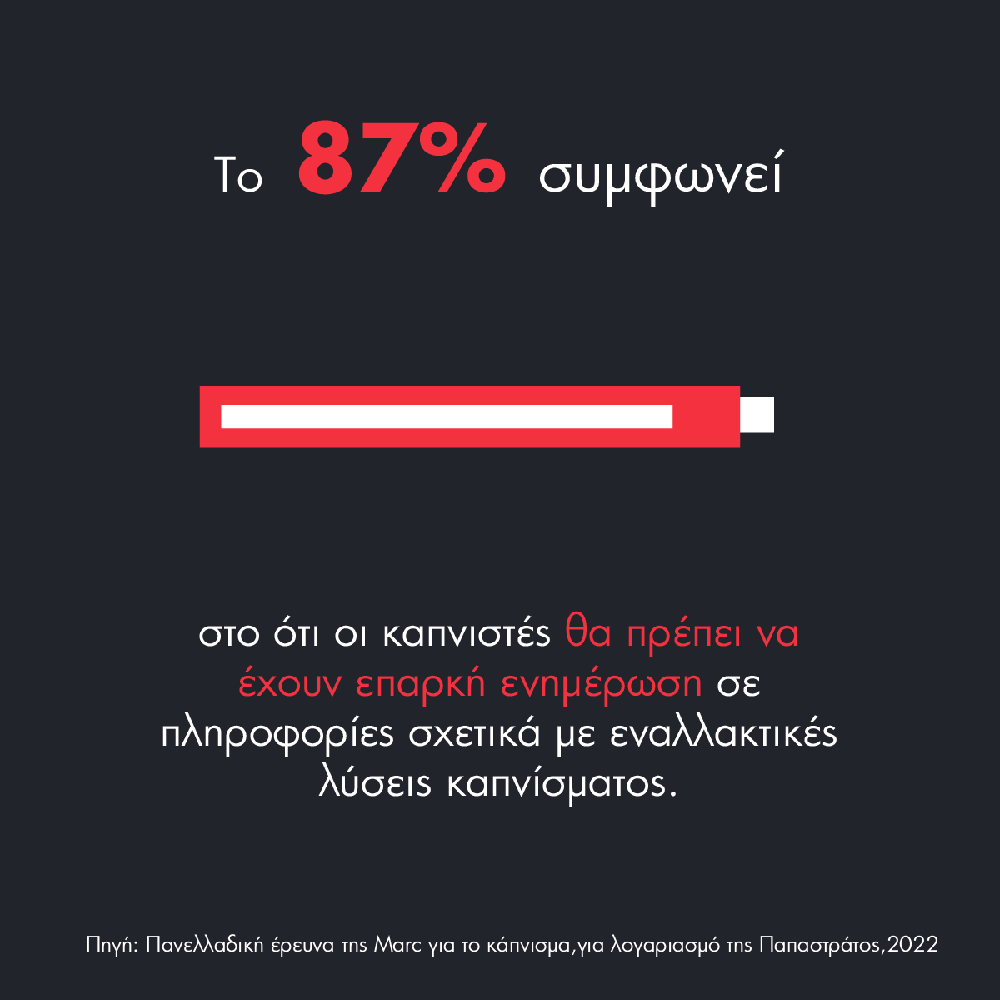 Το 87% συμφωνεί

στο ότι οι καπνιστές θα πρέπει να έχουν επαρκή ενημέρωση σε πληροφορίες σχετικά με εναλλακτικές λύσεις καπνίσματος.

Πηγή: Πανελλαδική έρευνα της Marc για το κάπνισμα,για λογαριασμό της Παπαστράτος,2022