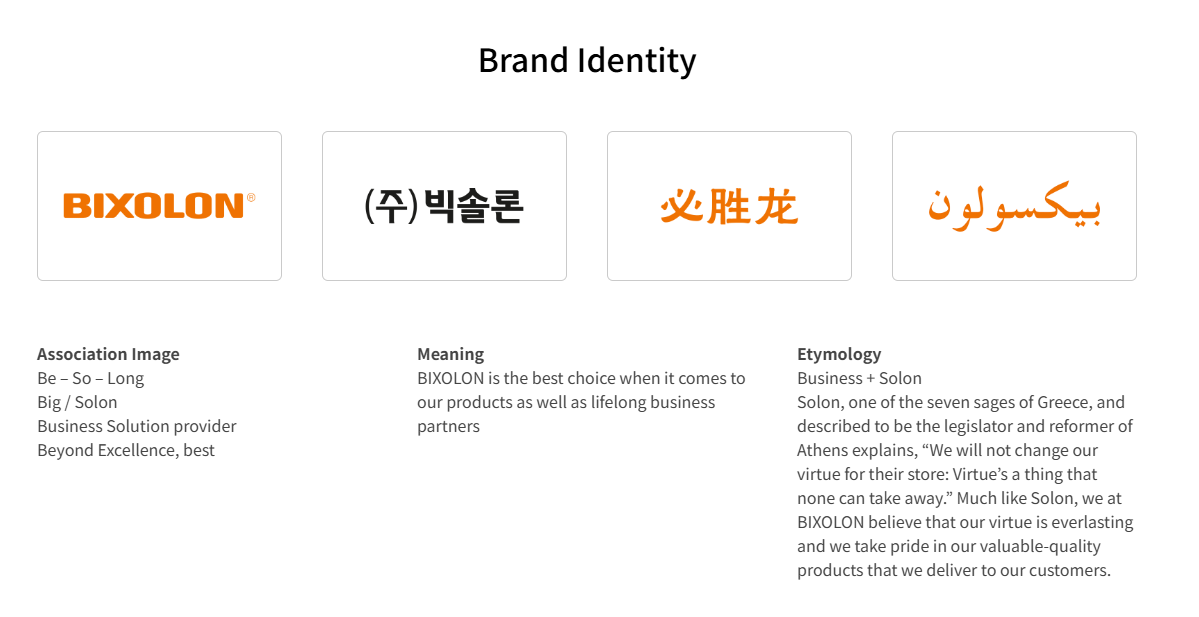 Brand Identity

BIXOLON®

(주)빅솔론

必胜龙

بيكسولون

Association Image
Be – So – Long
Big / Solon
Business Solution provider
Beyond Excellence, best

Meaning
BIXOLON is the best choice when it comes to our products as well as lifelong business partners

Etymology
Business + Solon
Solon, one of the seven sages of Greece, and described to be the legislator and reformer of Athens explains, "We will not change our virtue for their store: Virtue's a thing that none can take away." Much like Solon, we at BIXOLON believe that our virtue is everlasting and we take pride in our valuable-quality products that we deliver to our customers.